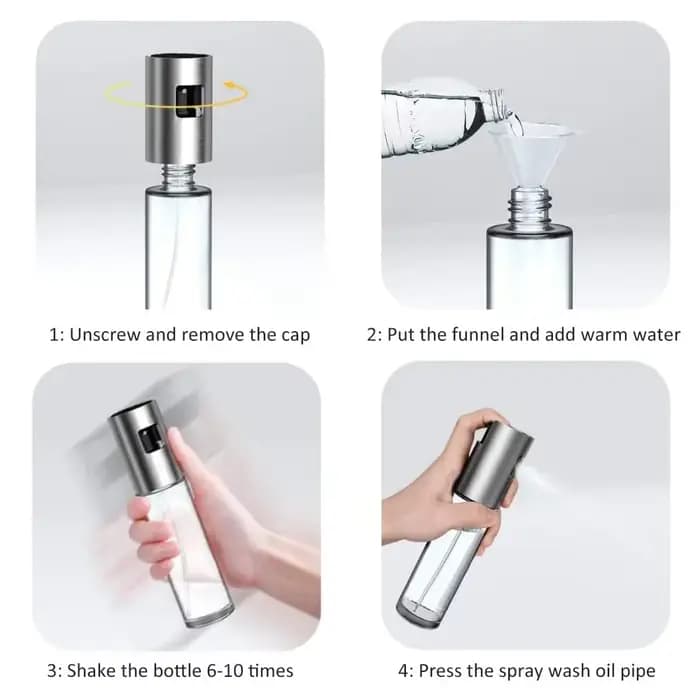 1: Unscrew and remove the cap

2: Put the funnel and add warm water

3: Shake the bottle 6-10 times

4: Press the spray wash oil pipe