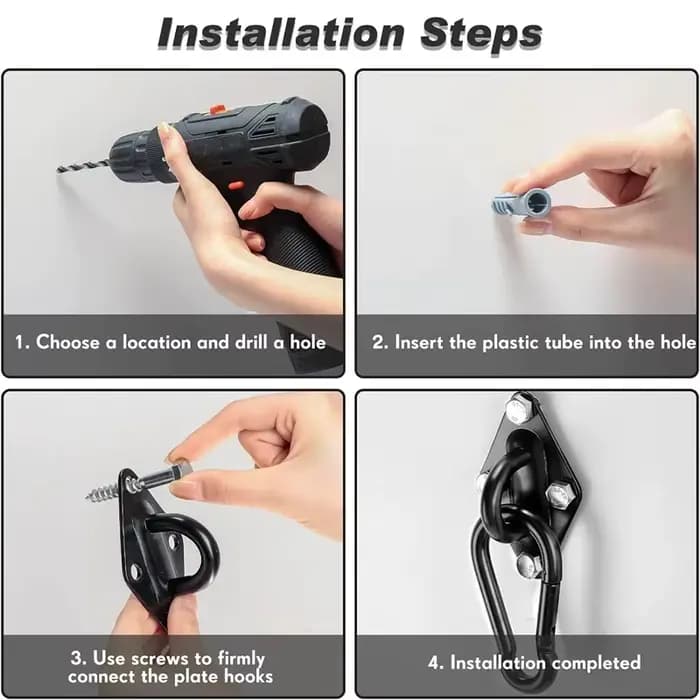 Installation Steps

1. Choose a location and drill a hole

2. Insert the plastic tube into the hole

3. Use screws to firmly connect the plate hooks

4. Installation completed