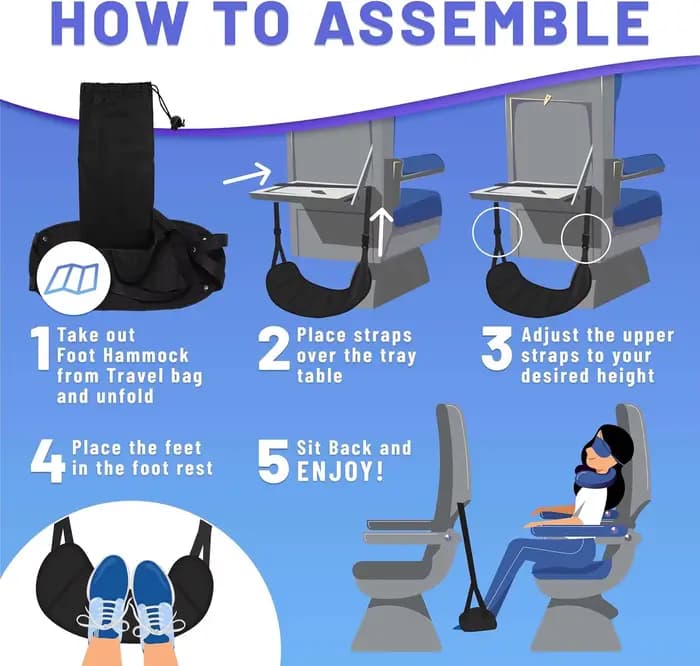 HOW TO ASSEMBLE

1 Take out Foot Hammock from Travel bag and unfold

2 Place straps over the tray table

3 Adjust the upper straps to your desired height

4 Place the feet in the foot rest

5 Sit Back and ENJOY!