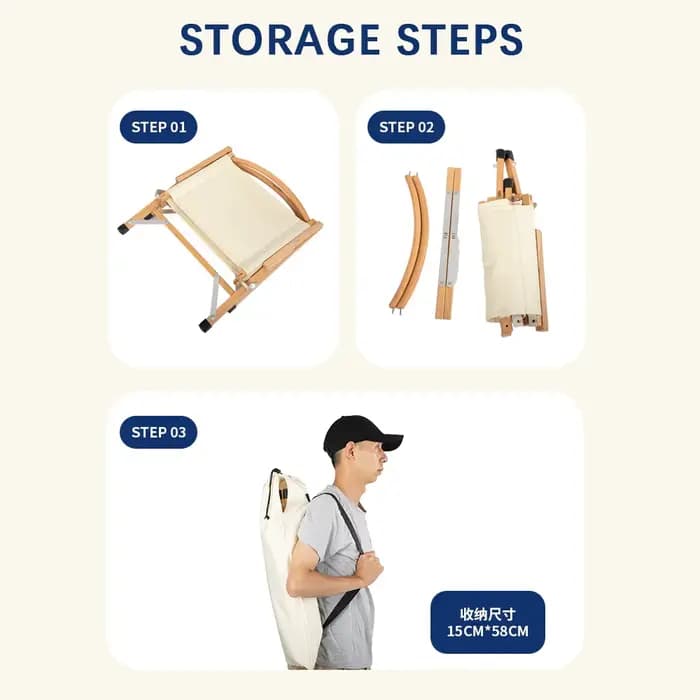 STORAGE STEPS

STEP 01

STEP 02

STEP 03

收纳尺寸
15CM*58CM